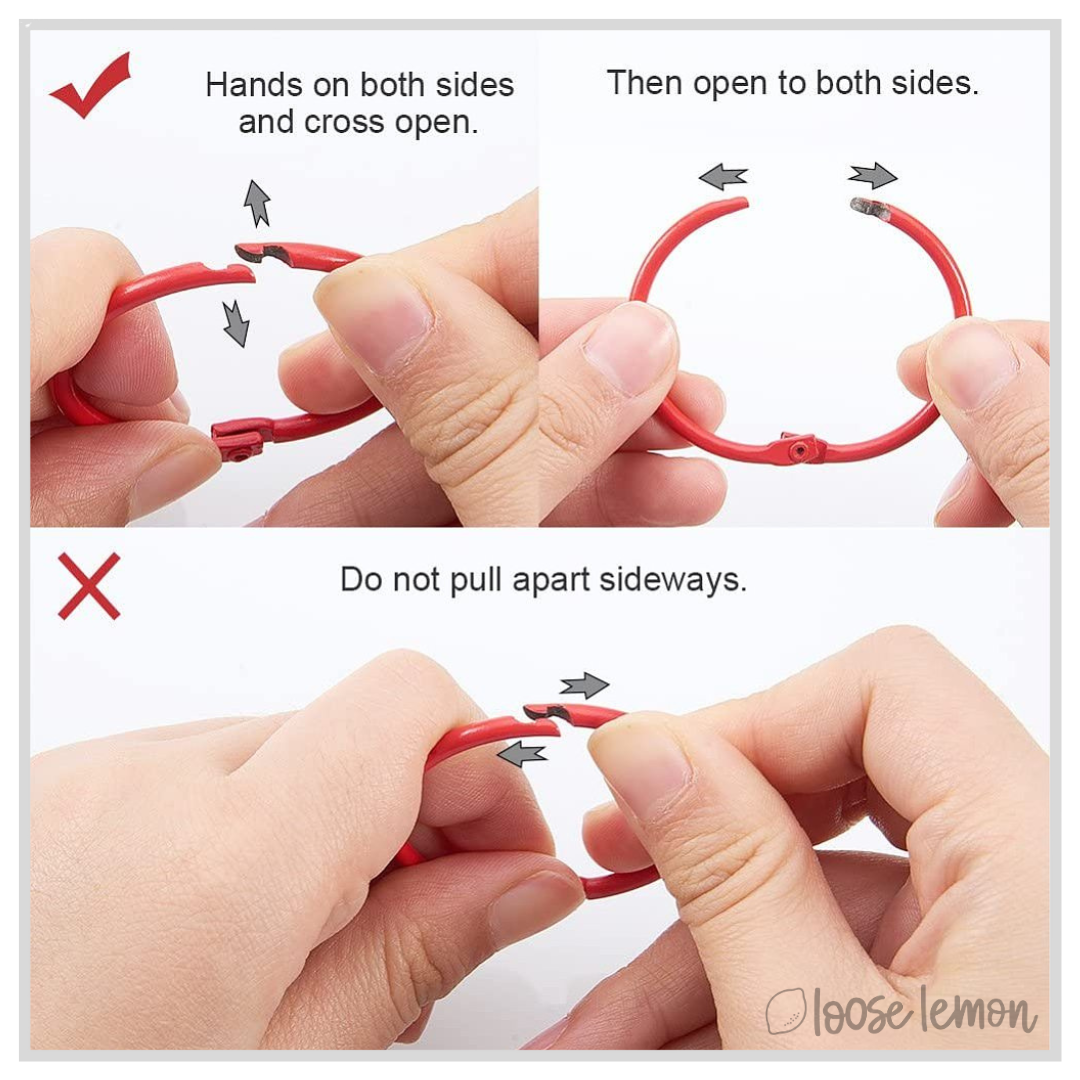 Hands on both sides and cross open.

Then open to both sides.

Do not pull apart sideways.

loose lemon